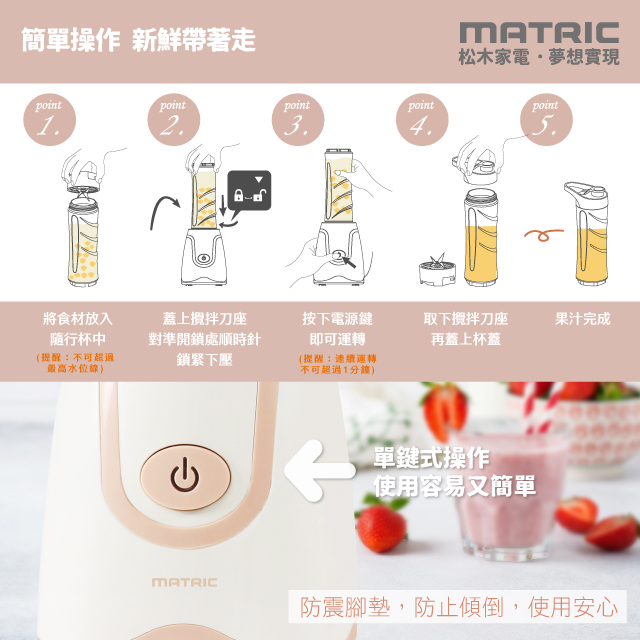 簡單操作 新鮮帶著走

MATRIC
松木家電・夢想實現

point 1.

point 2.

point 3.

point 4.

point 5.

將食材放入
隨行杯中
(提醒：不可超過最高水位線)

蓋上攪拌刀座
對準開鎖處順時針
鎖緊下壓

按下電源鍵
即可運轉
(提醒：連續運轉不可超過1分鐘)

取下攪拌刀座
再蓋上杯蓋

果汁完成

單鍵式操作
使用容易又簡單

MATRIC

防震腳墊，防止傾倒，使用安心