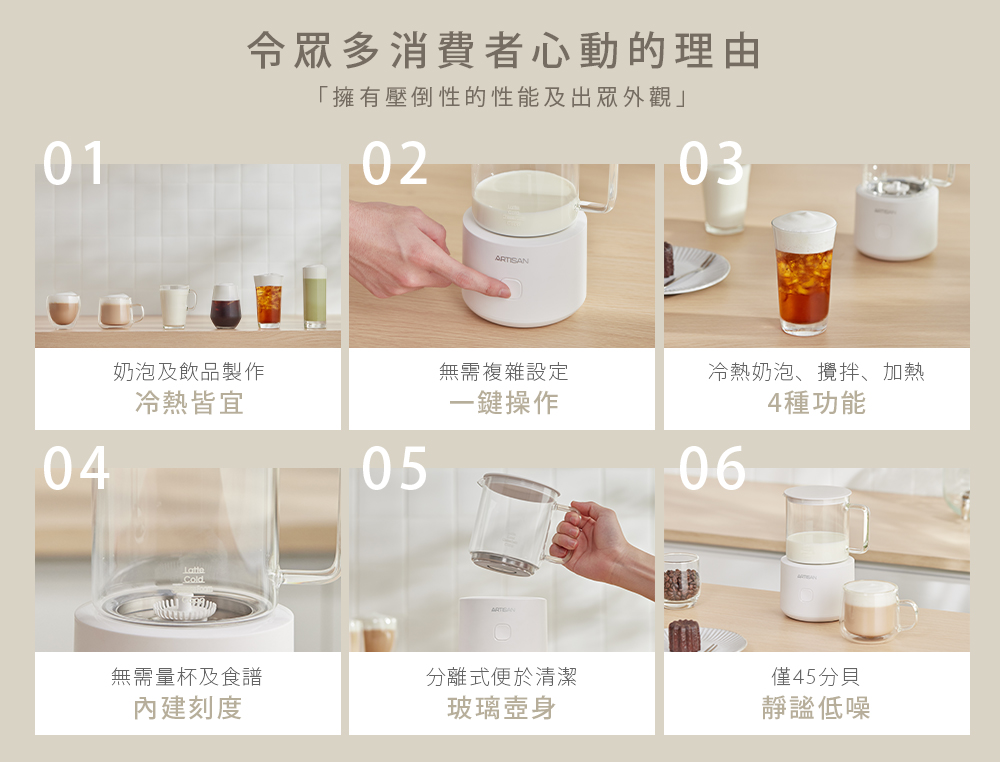 令眾多消費者心動的理由

「擁有壓倒性的性能及出眾外觀」

01

奶泡及飲品製作
冷熱皆宜

02

ARTISAN

無需複雜設定
一鍵操作

03

ARTISAN

冷熱奶泡、攪拌、加熱
4種功能

04

Latte
Cold

無需量杯及食譜
內建刻度

05

ARTISAN

分離式便於清潔
玻璃壺身

06

ARTISAN

僅45分貝
靜謐低噪