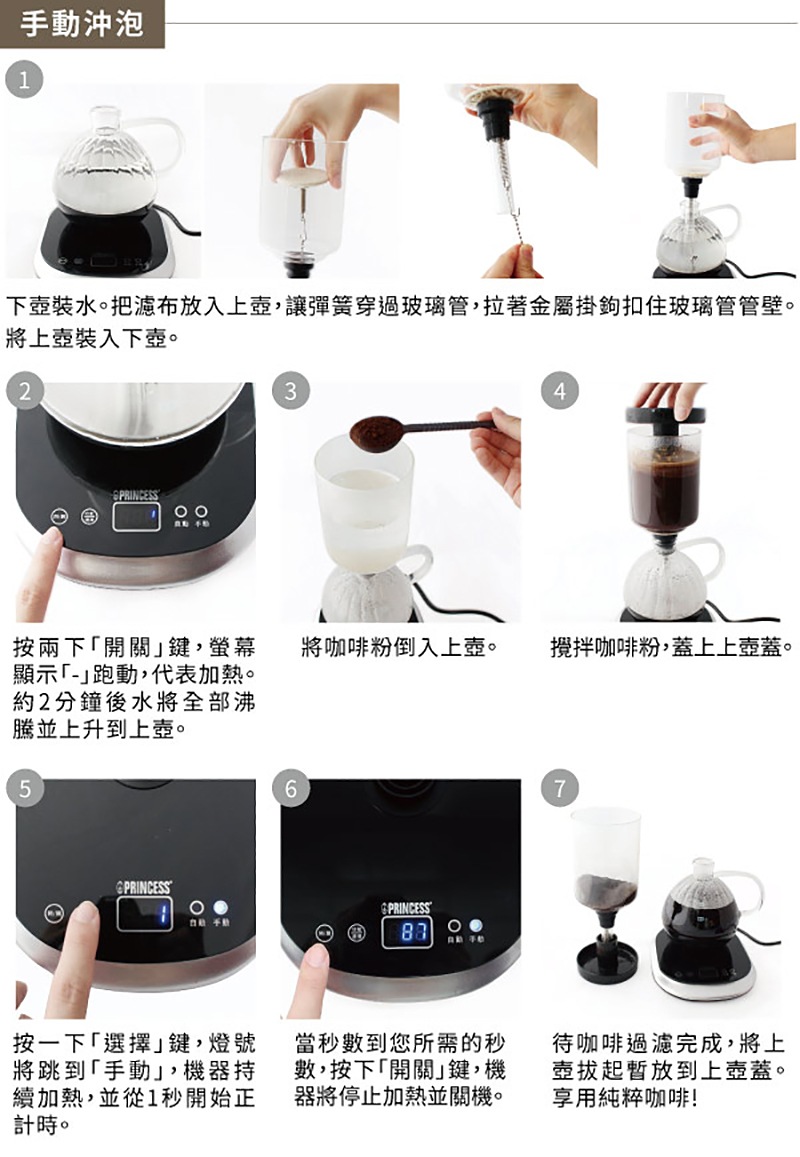 手動沖泡

1

下壺裝水。把濾布放入上壺，讓彈簧穿過玻璃管，拉著金屬掛鉤扣住玻璃管管壁。將上壺裝入下壺。

2

PRINCESS

自動 手動

按兩下「開關」鍵，螢幕顯示「-」跑動，代表加熱。約2分鐘後水將全部沸騰並上升到上壺。

3

將咖啡粉倒入上壺。

4

攪拌咖啡粉，蓋上上壺蓋。

5

PRINCESS

1

自動 手動

按一下「選擇」鍵，燈號將跳到「手動」，機器持續加熱，並從1秒開始正計時。

6

PRINCESS

87

自動 手動

當秒數到您所需的秒數，按下「開關」鍵，機器將停止加熱並關機。

7

待咖啡過濾完成，將上壺拔起暫放到上壺蓋。享用純粹咖啡!