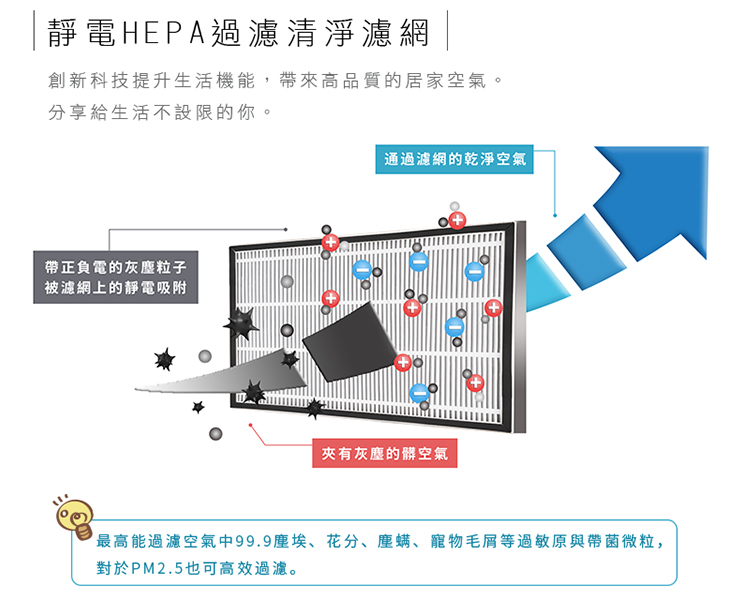 靜電HEPA過濾清淨濾網

創新科技提升生活機能，帶來高品質的居家空氣。
分享給生活不設限的你。

通過濾網的乾淨空氣

帶正負電的灰塵粒子
被濾網上的靜電吸附

夾有灰塵的髒空氣

最高能過濾空氣中99.9塵埃、花分、塵蟎、寵物毛屑等過敏原與帶菌微粒，對於PM2.5也可高效過濾。